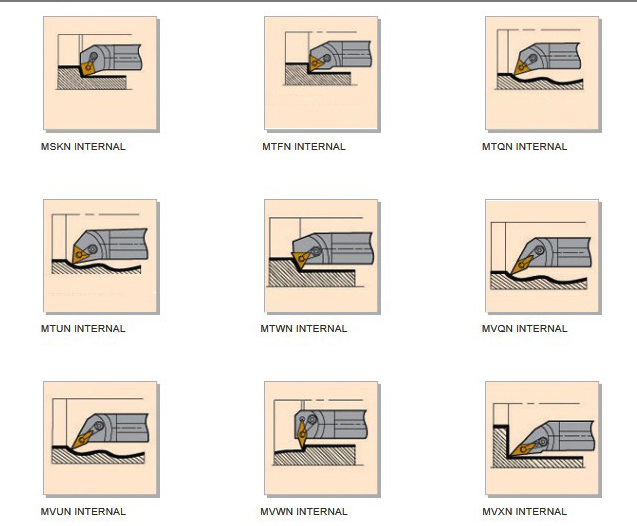 MSKN INTERNAL

MTFN INTERNAL

MTQN INTERNAL

MTUN INTERNAL

MTWN INTERNAL

MVQN INTERNAL

MVUN INTERNAL

MVWN INTERNAL

MVXN INTERNAL