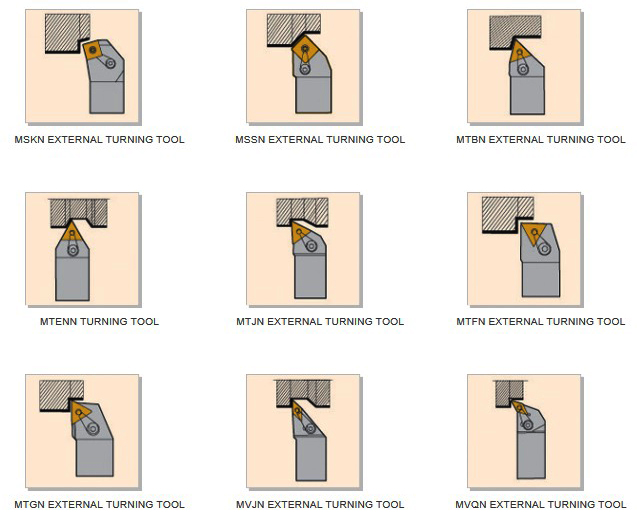 MSKN EXTERNAL TURNING TOOL

MSSN EXTERNAL TURNING TOOL

MTBN EXTERNAL TURNING TOOL

MTENN TURNING TOOL

MTJN EXTERNAL TURNING TOOL

MTFN EXTERNAL TURNING TOOL

MTGN EXTERNAL TURNING TOOL

MVJN EXTERNAL TURNING TOOL

MVQN EXTERNAL TURNING TOOL