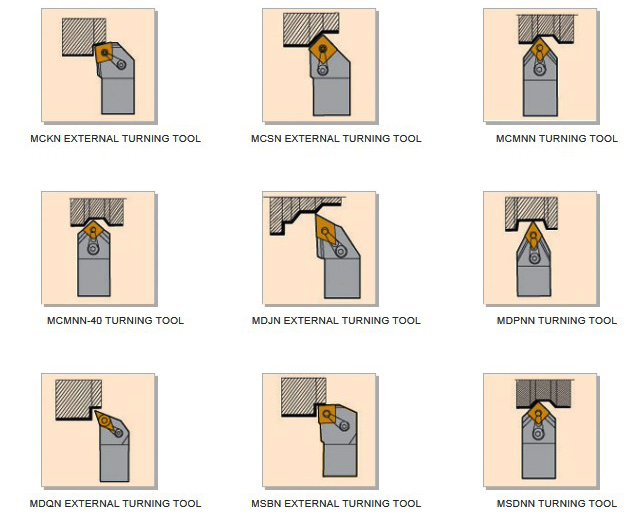 MCKN EXTERNAL TURNING TOOL

MCSN EXTERNAL TURNING TOOL

MCMNN TURNING TOOL

MCMNN-40 TURNING TOOL

MDJN EXTERNAL TURNING TOOL

MDPNN TURNING TOOL

MDQN EXTERNAL TURNING TOOL

MSBN EXTERNAL TURNING TOOL

MSDNN TURNING TOOL