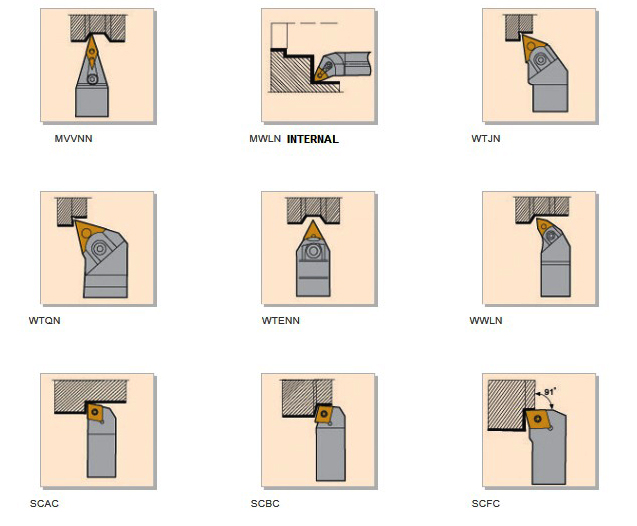 MVVNN

MWLN INTERNAL

WTJN

WTQN

WTENN

WWLN

SCAC

SCBC

91°

SCFC